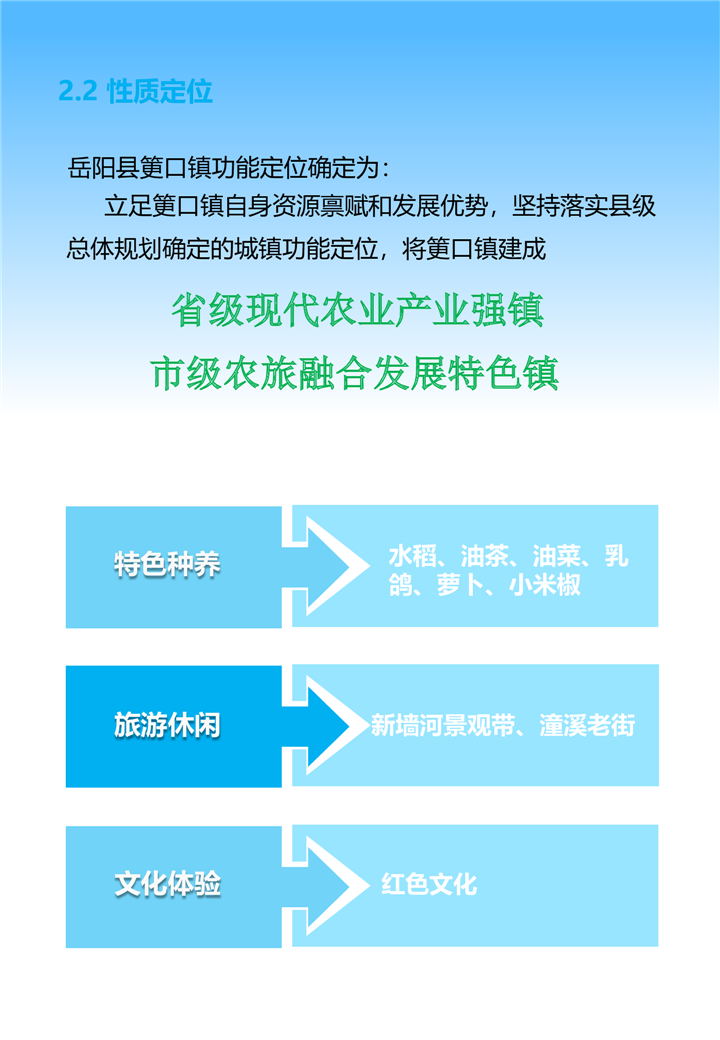 2.2 性质定位

岳阳县筻口镇功能定位确定为：

立足筻口镇自身资源禀赋和发展优势，坚持落实县级总体规划确定的城镇功能定位，将筻口镇建成

省级现代农业产业强镇

市级农旅融合发展特色镇

特色种养

水稻、油茶、油菜、乳鸽、萝卜、小米椒

旅游休闲

新墙河景观带、潼溪老街

文化体验

红色文化